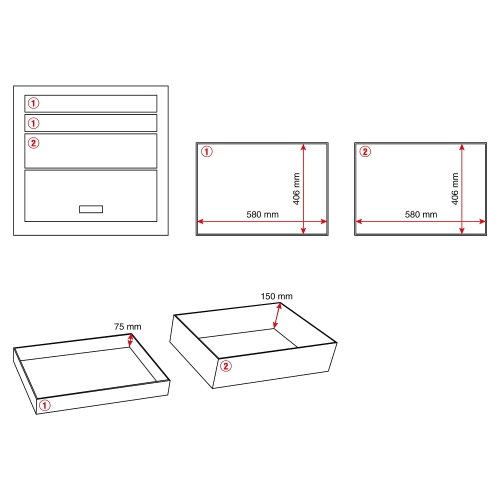 ①
①
②

①
406 mm
580 mm

②
406 mm
580 mm

75 mm
①

150 mm
②